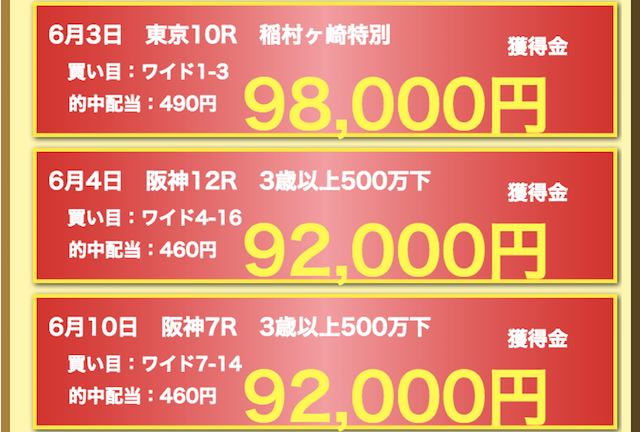 6月3日　東京10R　稲村ヶ崎特別

獲得金

買い目：ワイド1-3

的中配当：490円

98,000円

6月4日　阪神12R　3歳以上500万下

獲得金

買い目：ワイド4-16

的中配当：460円

92,000円

6月10日　阪神7R　3歳以上500万下

獲得金

買い目：ワイド7-14

的中配当：460円

92,000円